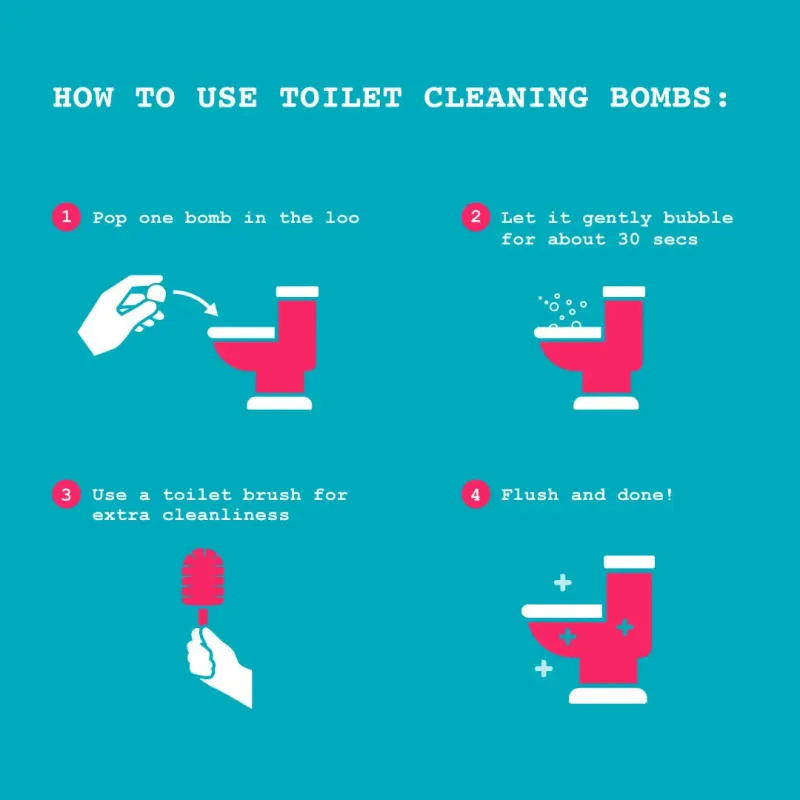 HOW TO USE TOILET CLEANING BOMBS:

1 Pop one bomb in the loo

2 Let it gently bubble for about 30 secs

3 Use a toilet brush for extra cleanliness

4 Flush and done!